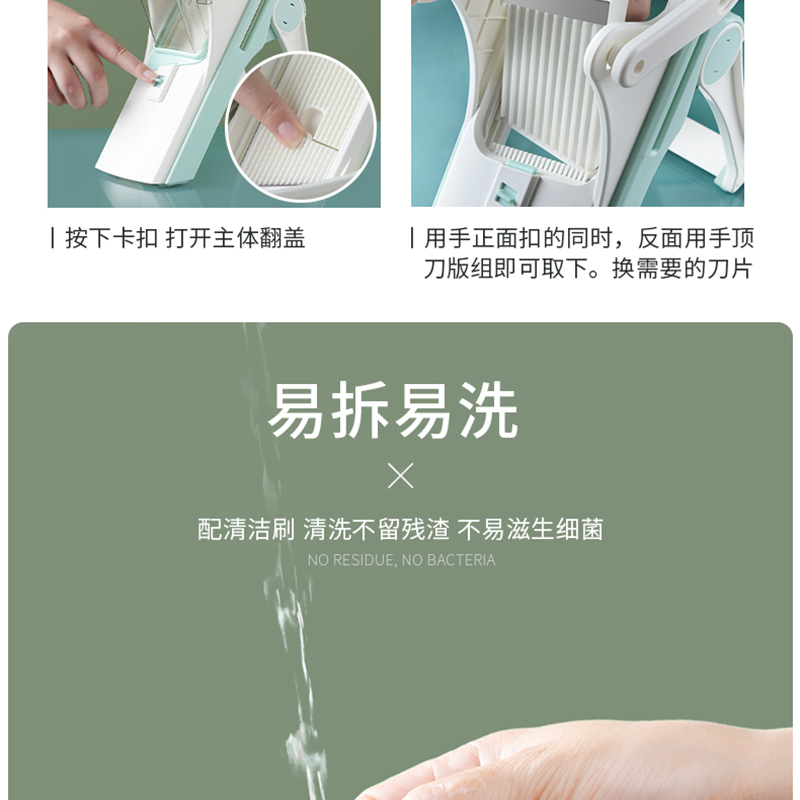 | 按下卡扣 打开主体翻盖

| 用手正面扣的同时，反面用手顶刀版组即可取下。换需要的刀片

易拆易洗

×

配清洁刷 清洗不留残渣 不易滋生细菌

NO RESIDUE, NO BACTERIA