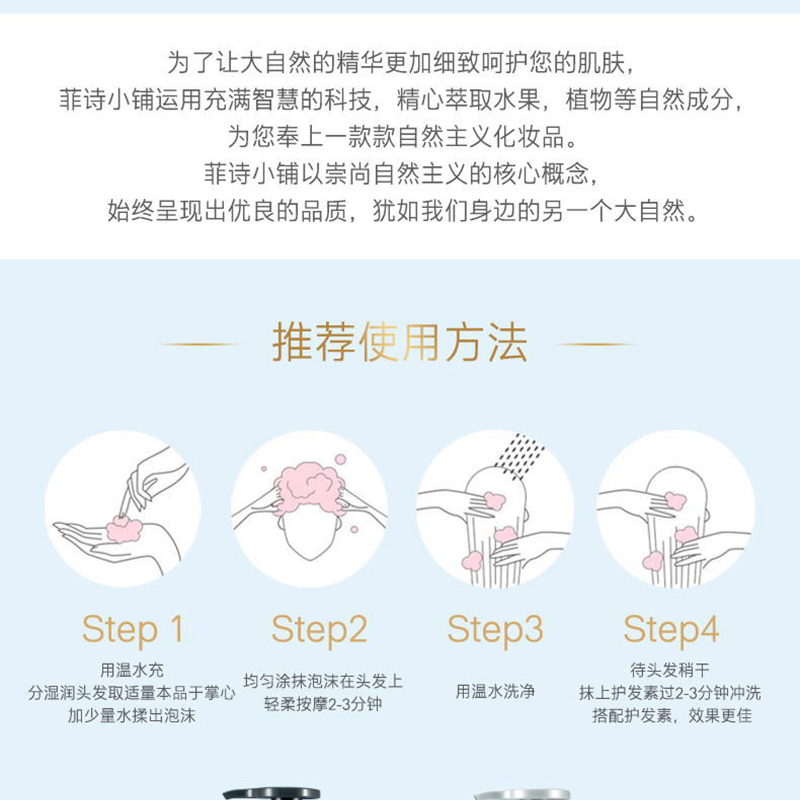 为了让大自然的精华更加细致呵护您的肌肤，
菲诗小铺运用充满智慧的科技，精心萃取水果，植物等自然成分，
为您奉上一款款自然主义化妆品。
菲诗小铺以崇尚自然主义的核心概念，
始终呈现出优良的品质，犹如我们身边的另一个大自然。

推荐使用方法

Step 1
用温水充
分湿润头发取适量本品于掌心
加少量水揉出泡沫

Step2
均匀涂抹泡沫在头发上
轻柔按摩2-3分钟

Step3
用温水洗净

Step4
待头发稍干
抹上护发素过2-3分钟冲洗
搭配护发素，效果更佳