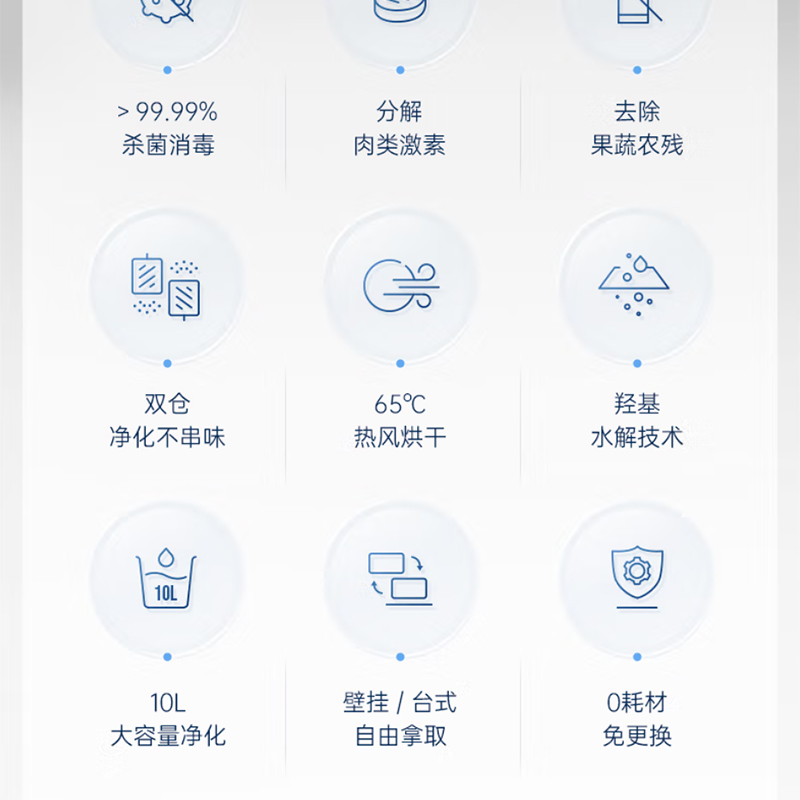 > 99.99%
杀菌消毒

分解
肉类激素

去除
果蔬农残

双仓
净化不串味

65℃
热风烘干

羟基
水解技术

10L

10L
大容量净化

壁挂 / 台式
自由拿取

0耗材
免更换